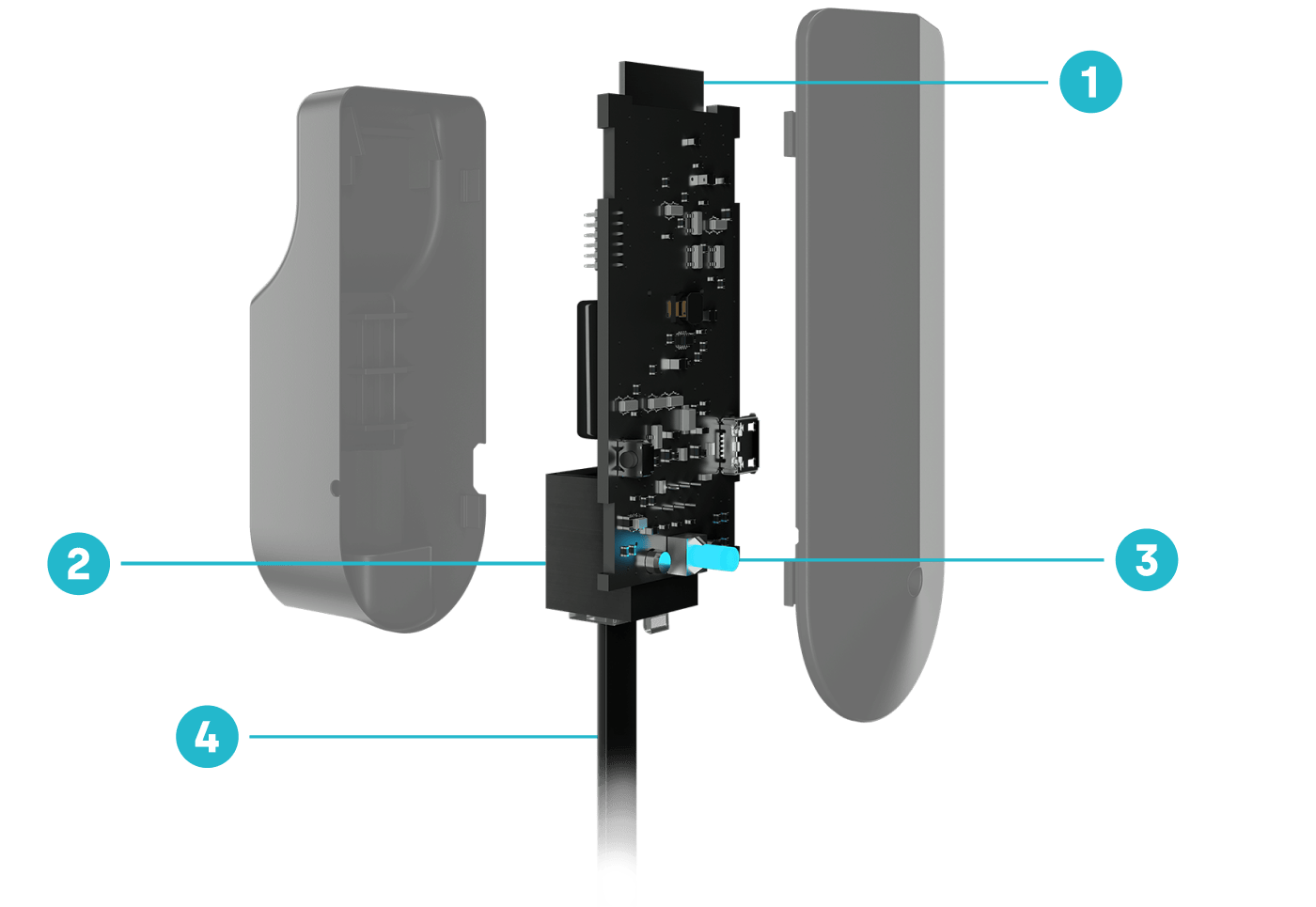 1
2
3
4