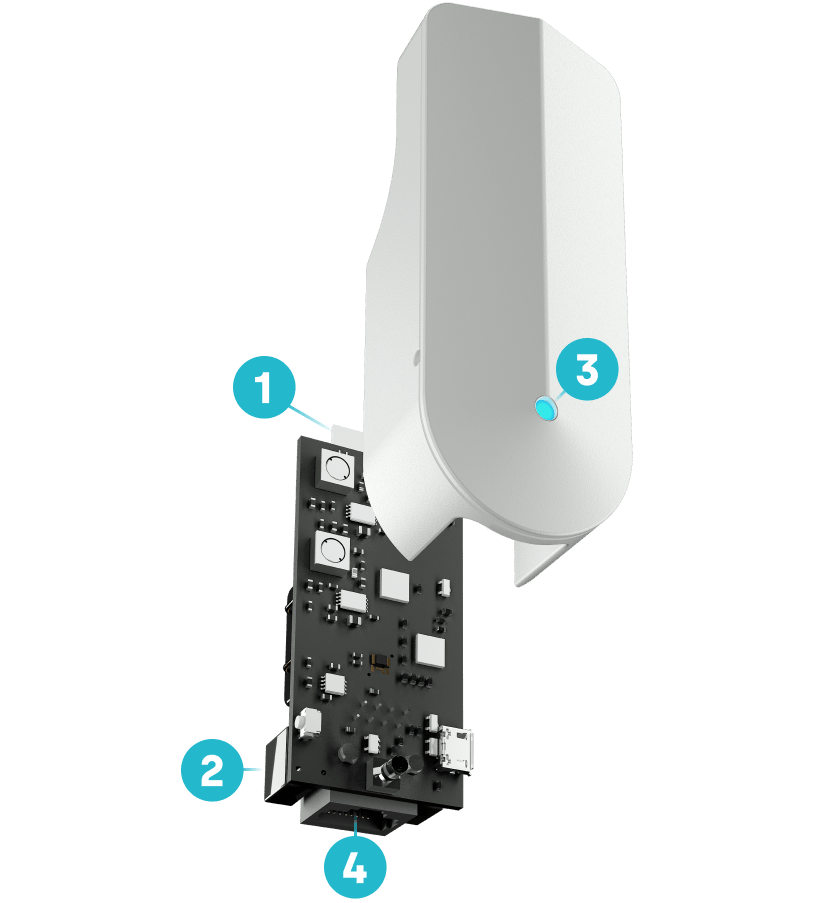 1
3
2
4